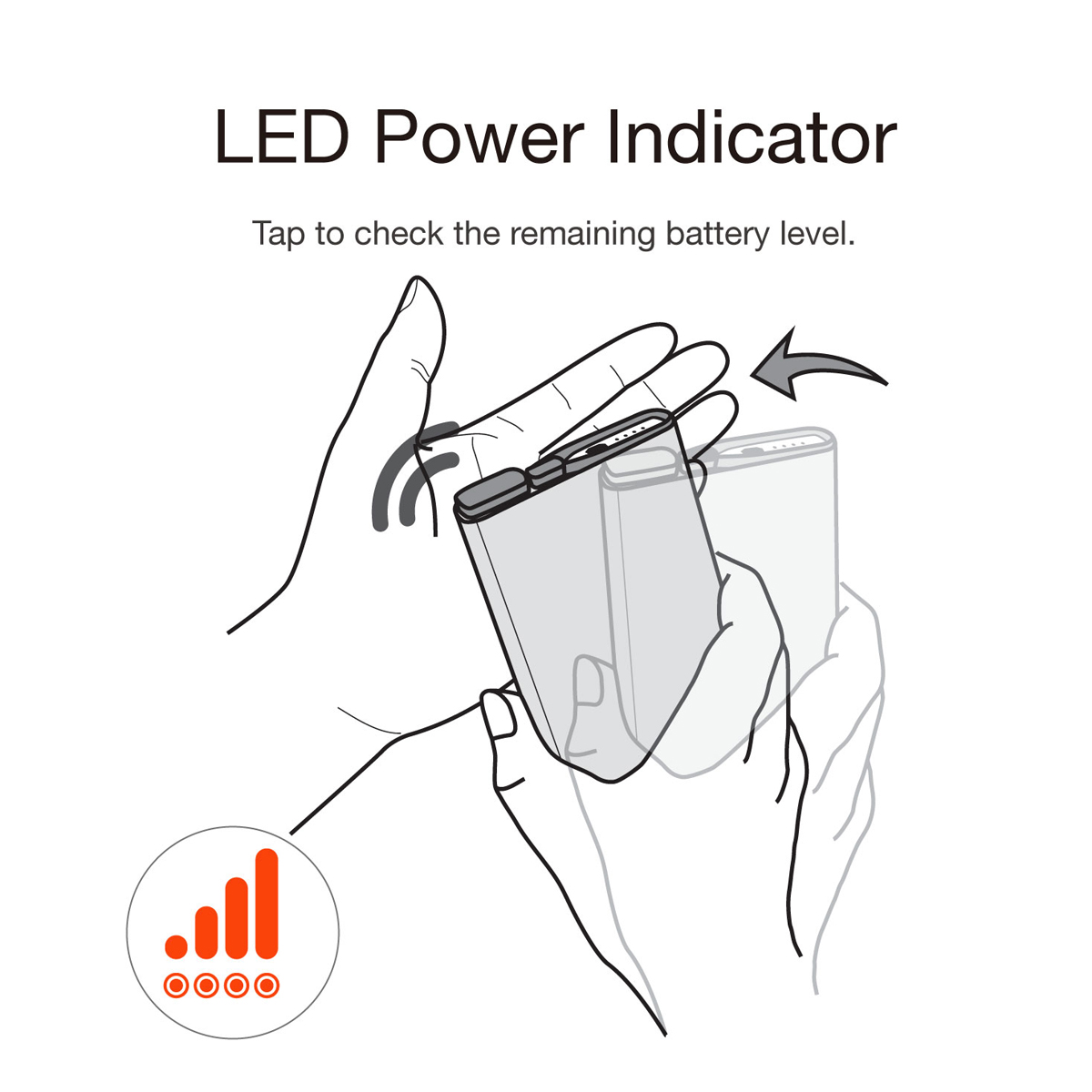 LED Power Indicator

Tap to check the remaining battery level.